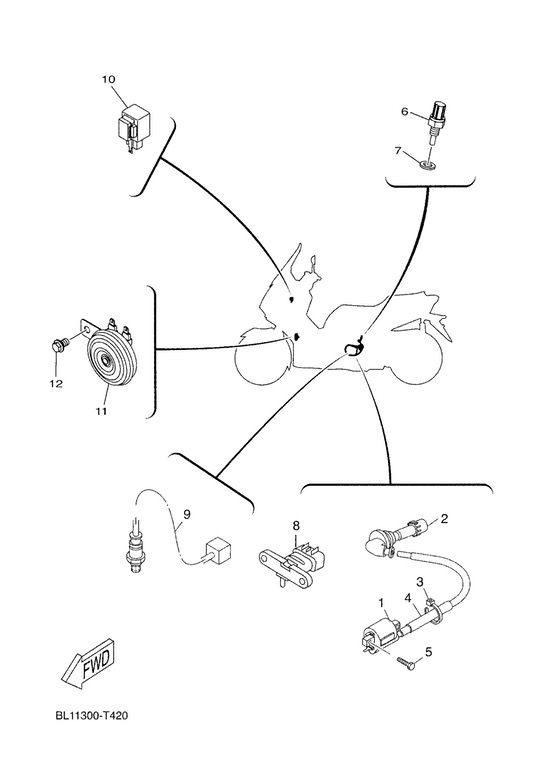 10

6

7

12

11

9

8

2

3

4

1

5

FWD

BL11300-T420